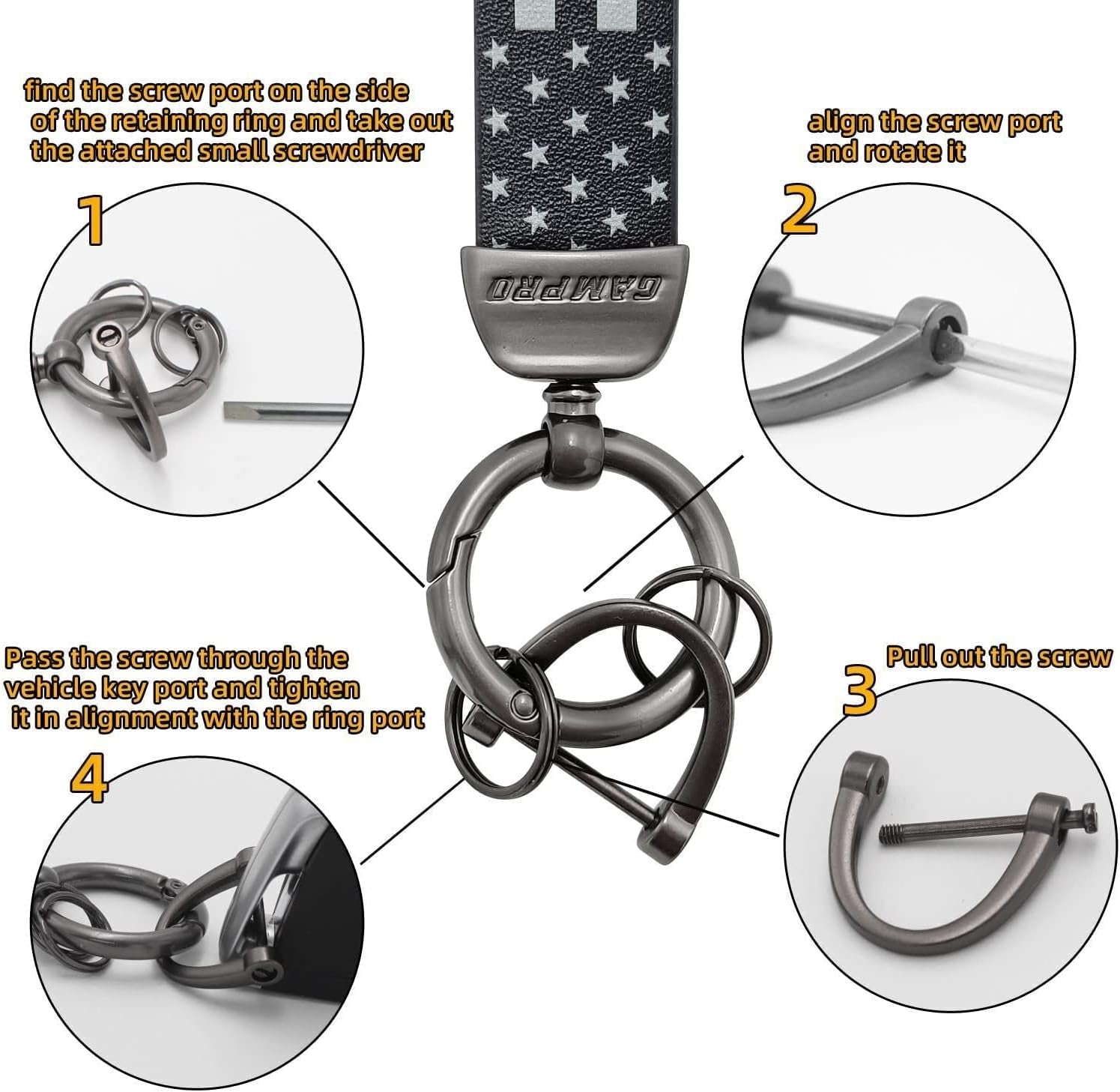 find the screw port on the side of the retaining ring and take out the attached small screwdriver

1

align the screw port and rotate it

2

GAMPRO

Pass the screw through the vehicle key port and tighten it in alignment with the ring port

4

Pull out the screw

3